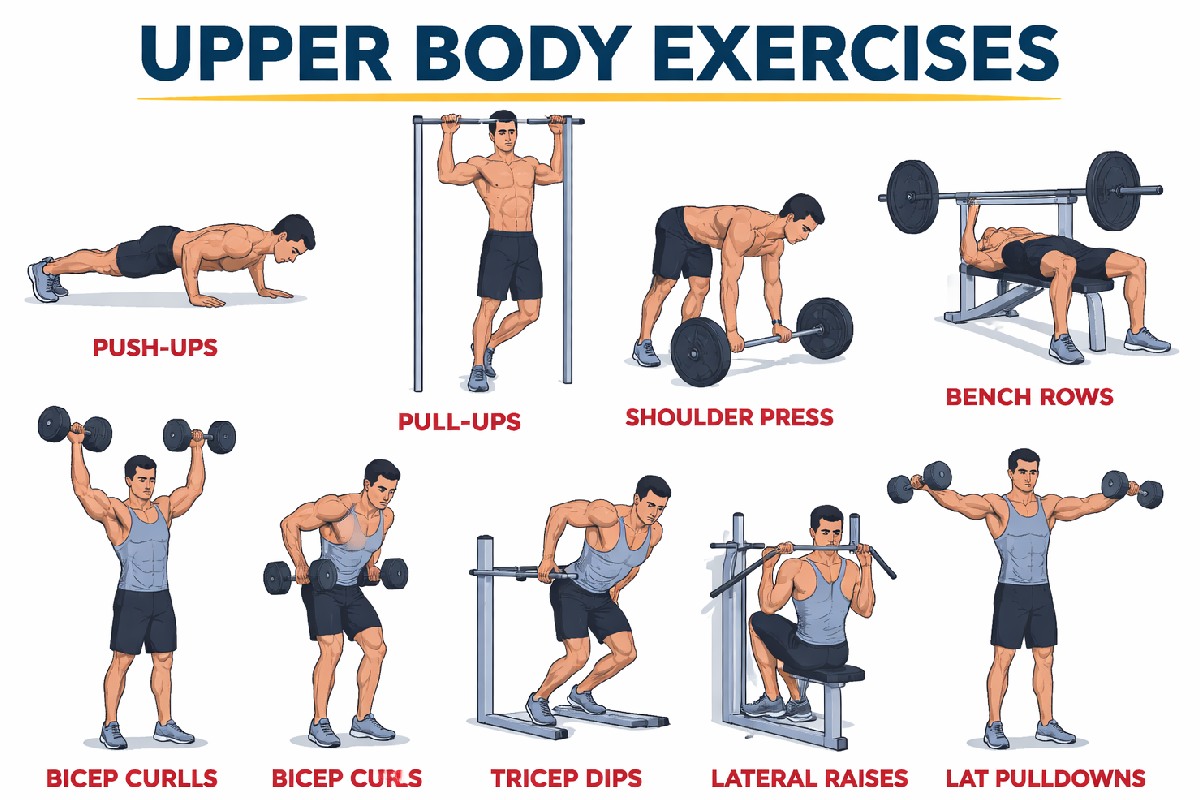 UPPER BODY EXERCISES

PUSH-UPS

PULL-UPS

SHOULDER PRESS

BENCH ROWS

BICEP CURLLS

BICEP CURLS

TRICEP DIPS

LATERAL RAISES

LAT PULLDOWNS