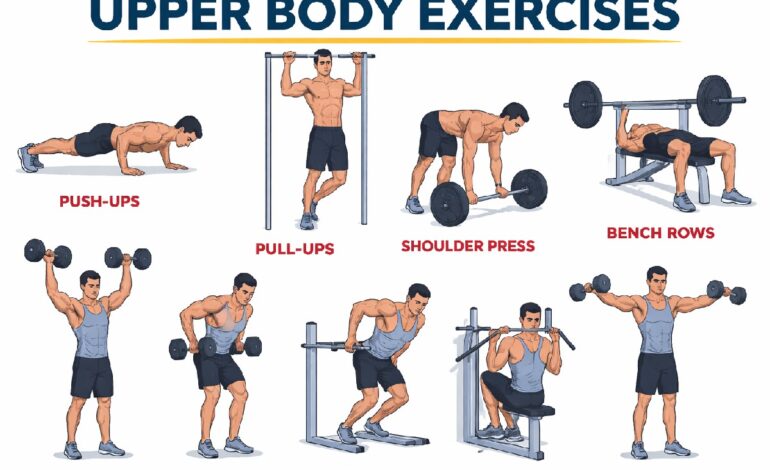 UPPER BODY EXERCISES

PUSH-UPS

PULL-UPS

SHOULDER PRESS

BENCH ROWS